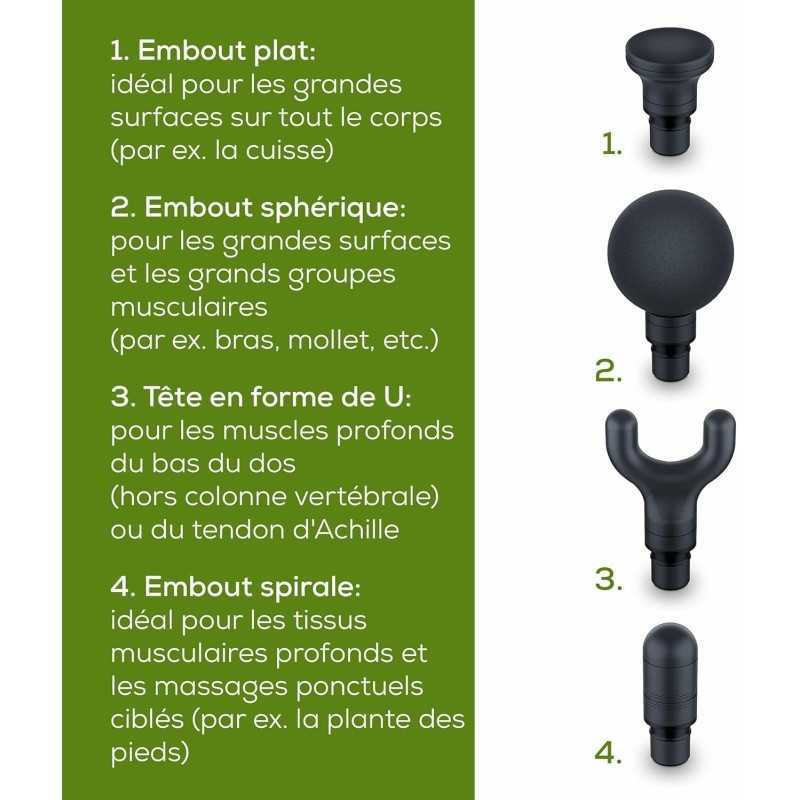 1. Embout plat:
idéal pour les grandes surfaces sur tout le corps (par ex. la cuisse)

2. Embout sphérique:
pour les grandes surfaces et les grands groupes musculaires
(par ex. bras, mollet, etc.)

3. Tête en forme de U:
pour les muscles profonds du bas du dos
(hors colonne vertébrale) ou du tendon d'Achille

4. Embout spirale:
idéal pour les tissus musculaires profonds et les massages ponctuels ciblés (par ex. la plante des pieds)

1.

2.

3.

4.